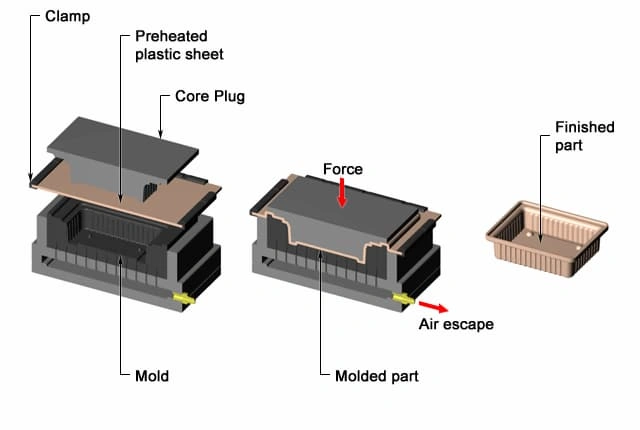 Clamp

Preheated plastic sheet

Core Plug

Force

Finished part

Air escape

Mold

Molded part