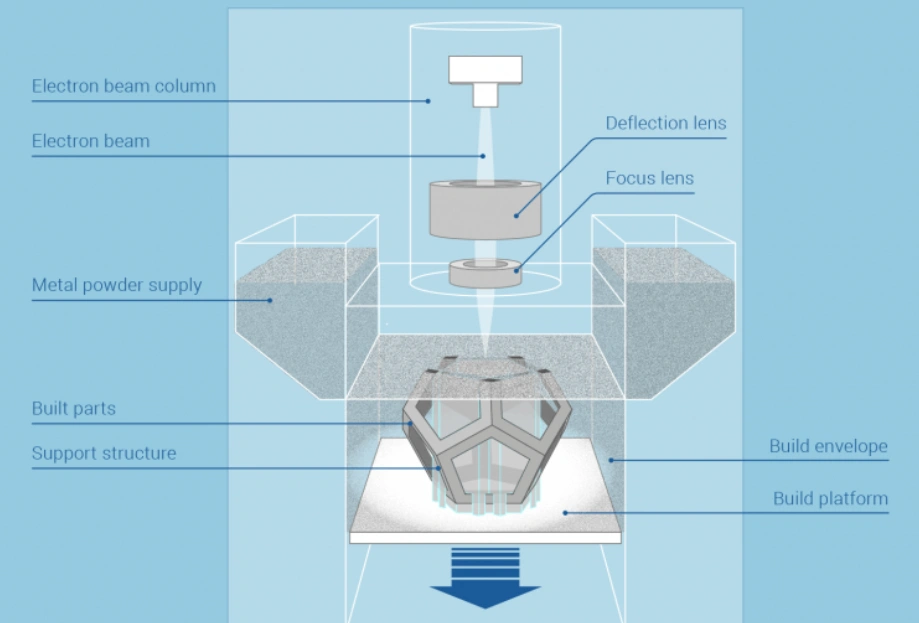 Electron beam column
Electron beam
Deflection lens
Focus lens
Metal powder supply
Built parts
Support structure
Build envelope
Build platform