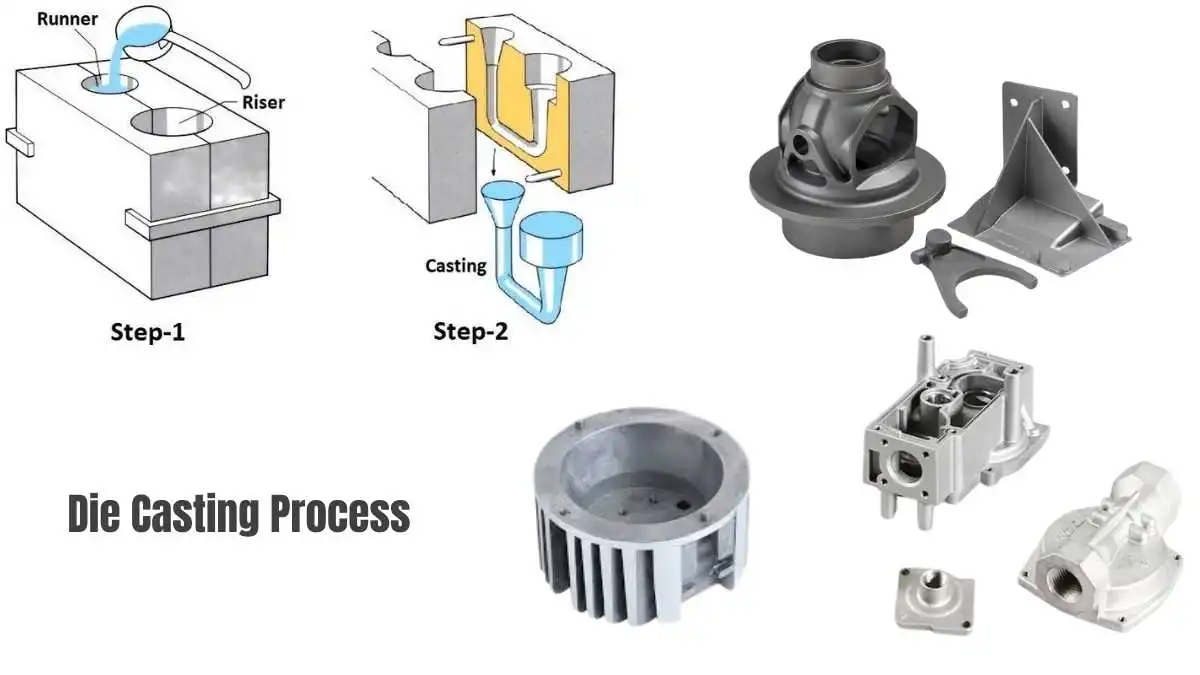 Runner
Riser
Step-1
Casting
Step-2
Die Casting Process