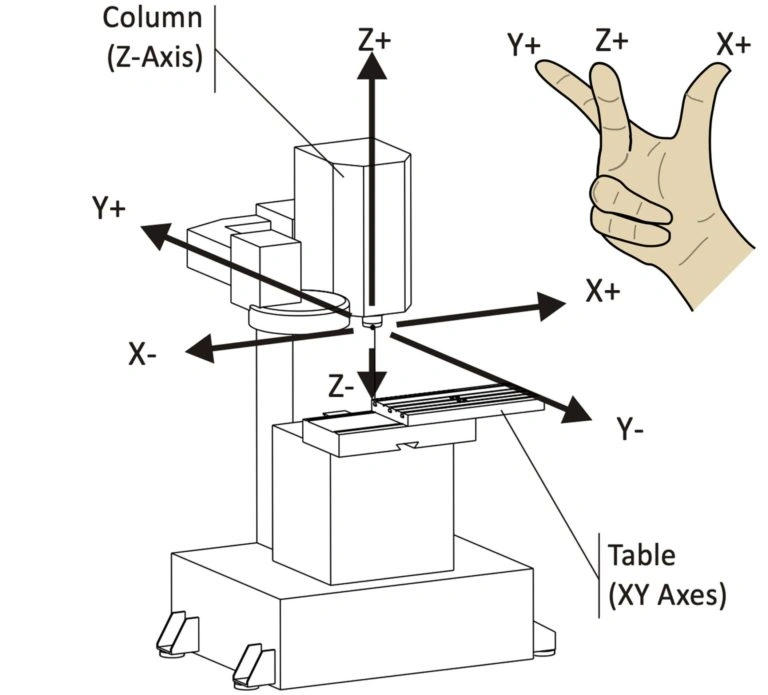 Column
(Z-Axis)

Z+

Y+ Z+ X+

Y+

X+

X-

Z-

Y-

Table
(XY Axes)