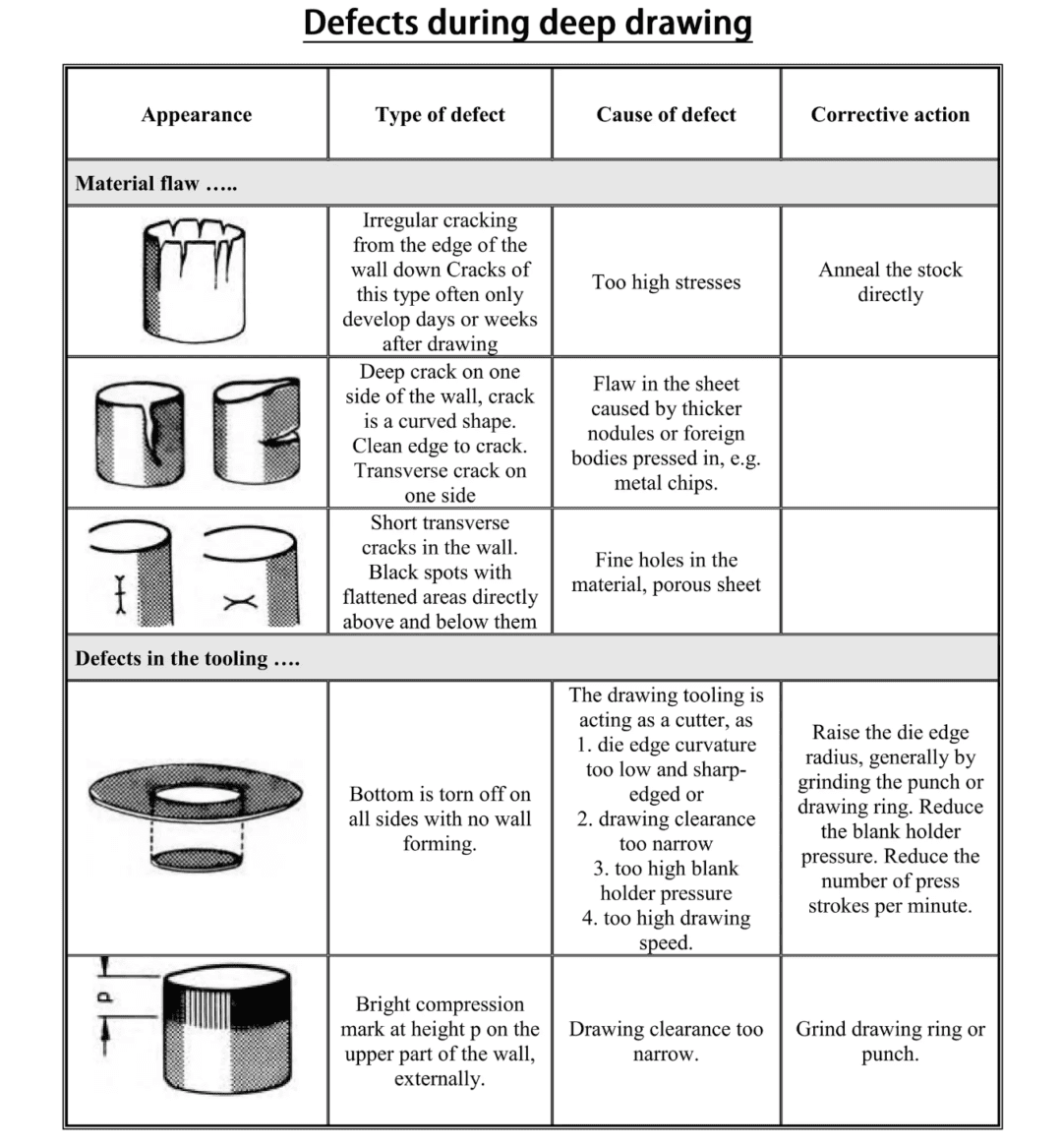 Defects during deep drawing

| Appearance | Type of defect | Cause of defect | Corrective action |
|---|---|---|---|
| Material flaw ….. | | | |
| | Irregular cracking from the edge of the wall down Cracks of this type often only develop days or weeks after drawing | Too high stresses | Anneal the stock directly |
| | Deep crack on one side of the wall, crack is a curved shape. Clean edge to crack. Transverse crack on one side | Flaw in the sheet caused by thicker nodules or foreign bodies pressed in, e.g. metal chips. | |
| | Short transverse cracks in the wall. Black spots with flattened areas directly above and below them | Fine holes in the material, porous sheet | |
| Defects in the tooling …. | | | |
| | Bottom is torn off on all sides with no wall forming. | The drawing tooling is acting as a cutter, as 1. die edge curvature too low and sharp-edged or 2. drawing clearance too narrow 3. too high blank holder pressure 4. too high drawing speed. | Raise the die edge radius, generally by grinding the punch or drawing ring. Reduce the blank holder pressure. Reduce the number of press strokes per minute. |
| p | Bright compression mark at height p on the upper part of the wall, externally. | Drawing clearance too narrow. | Grind drawing ring or punch. |